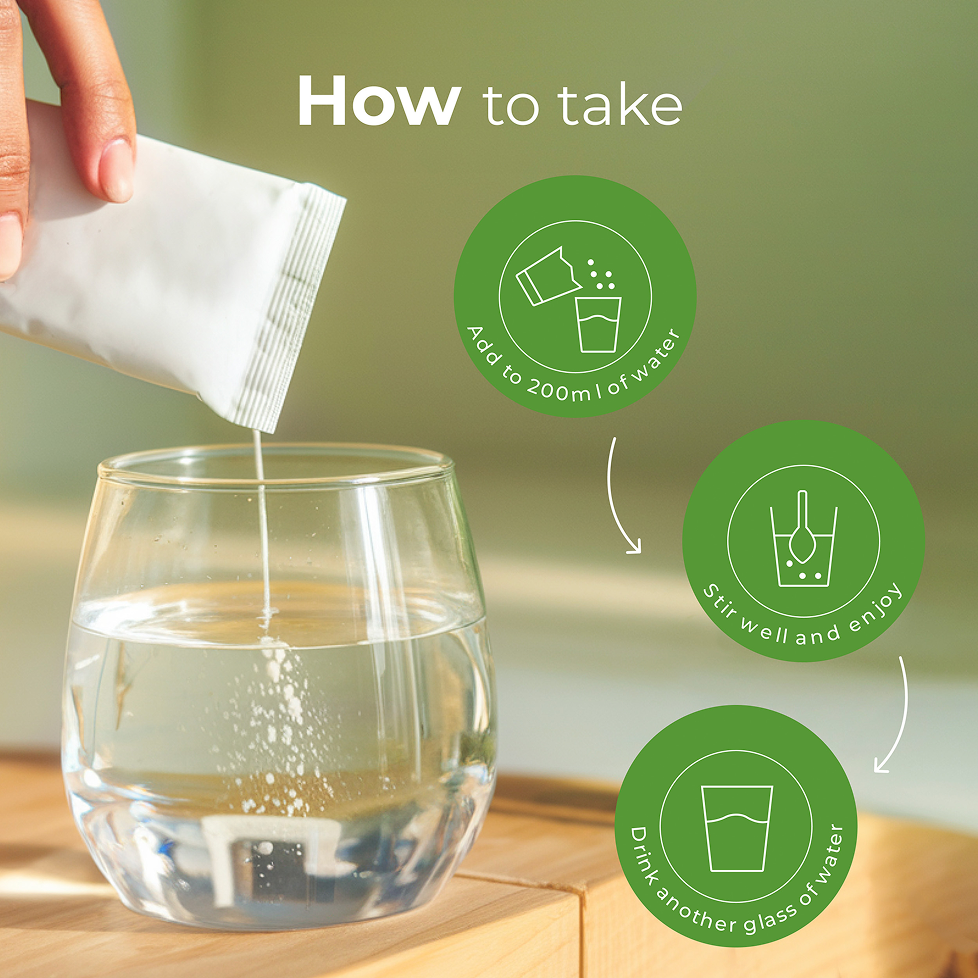 How to take

Add to 200ml of water

Stir well and enjoy

Drink another glass of water